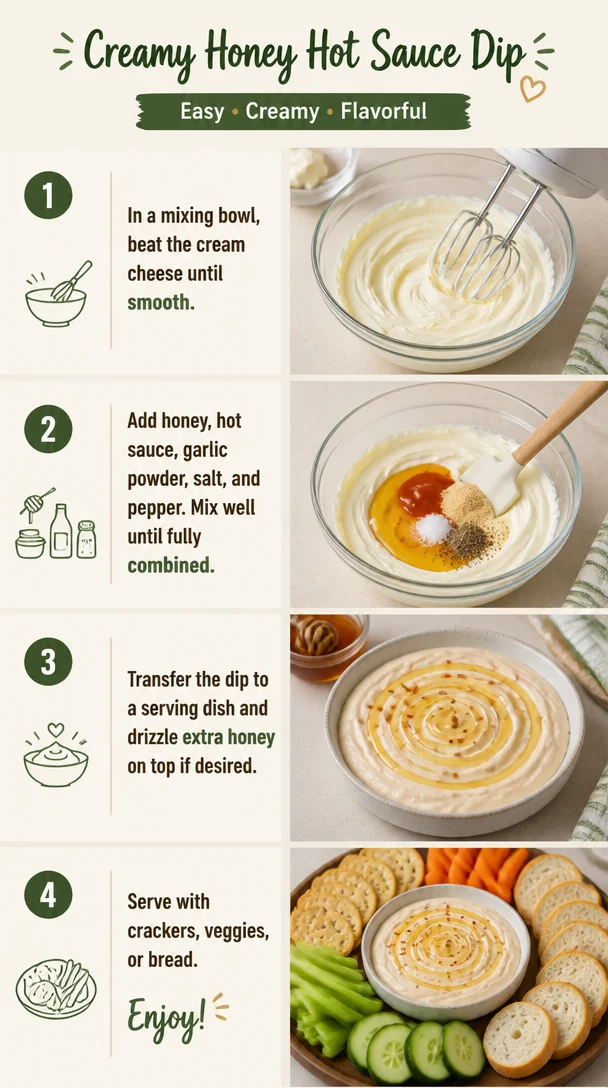 Creamy Honey Hot Sauce Dip

Easy • Creamy • Flavorful

1

In a mixing bowl, beat the cream cheese until smooth.

2

Add honey, hot sauce, garlic powder, salt, and pepper. Mix well until fully combined.

3

Transfer the dip to a serving dish and drizzle extra honey on top if desired.

4

Serve with crackers, veggies, or bread.

Enjoy!