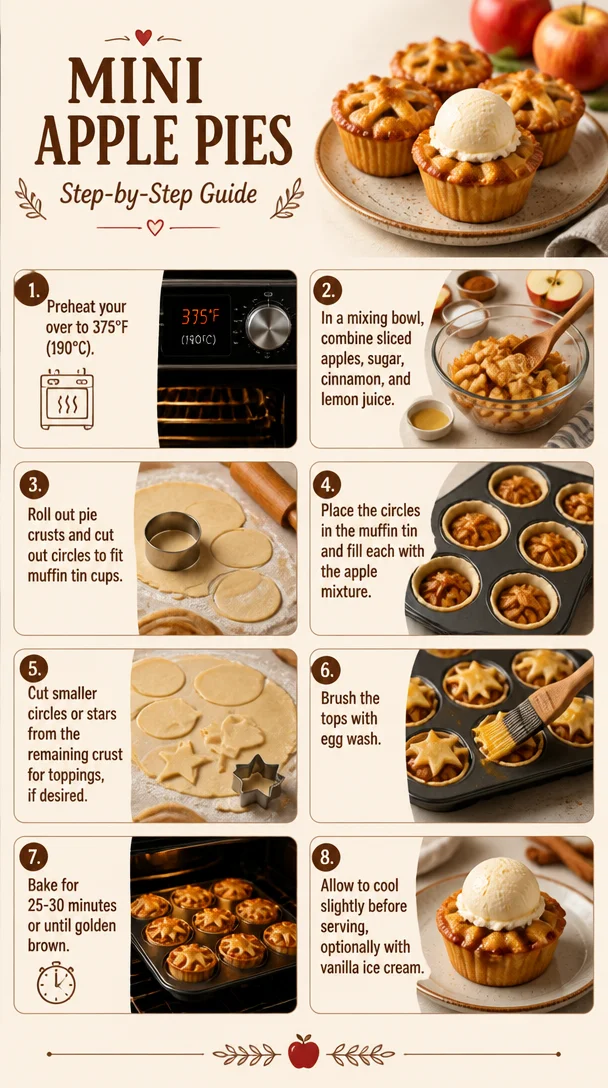 MINI APPLE PIES

Step-by-Step Guide

1.
Preheat your over to 375°F (190°C).

375°F
(190°C)

2.
In a mixing bowl, combine sliced apples, sugar, cinnamon, and lemon juice.

3.
Roll out pie crusts and cut out circles to fit muffin tin cups.

4.
Place the circles in the muffin tin and fill each with the apple mixture.

5.
Cut smaller circles or stars from the remaining crust for toppings, if desired.

6.
Brush the tops with egg wash.

7.
Bake for 25-30 minutes or until golden brown.

8.
Allow to cool slightly before serving, optionally with vanilla ice cream.